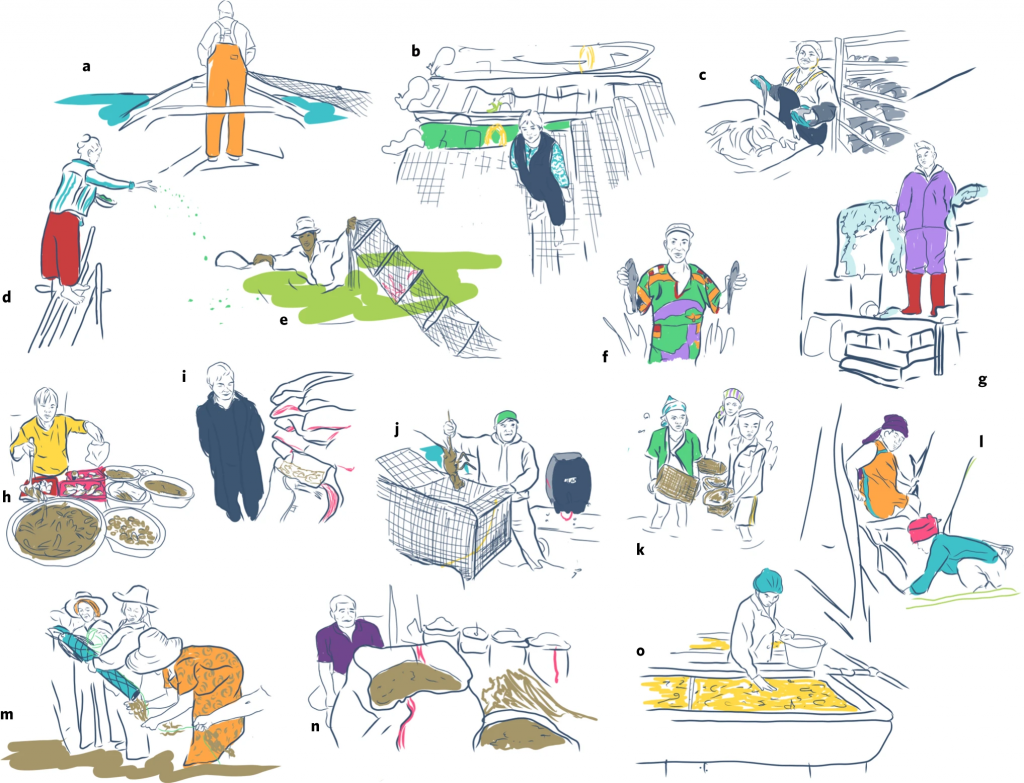 a
b
c
d
e
f
g
h
i
j
k
l
m
n
o